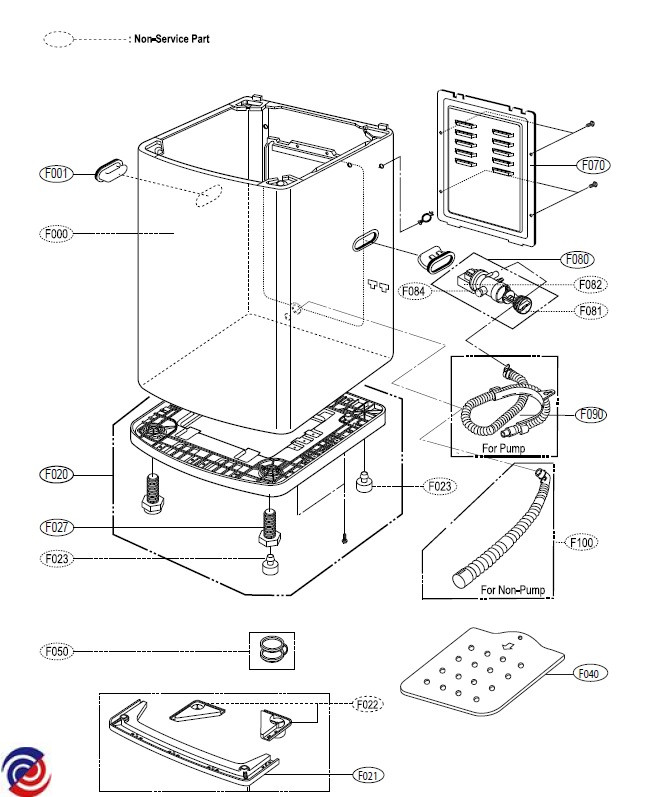 : Non-Service Part

F001
F000
F070
F080
F082
F084
F081
F090
For Pump
F020
F023
F027
F023
F100
For Non-Pump
F050
F040
F022
F021